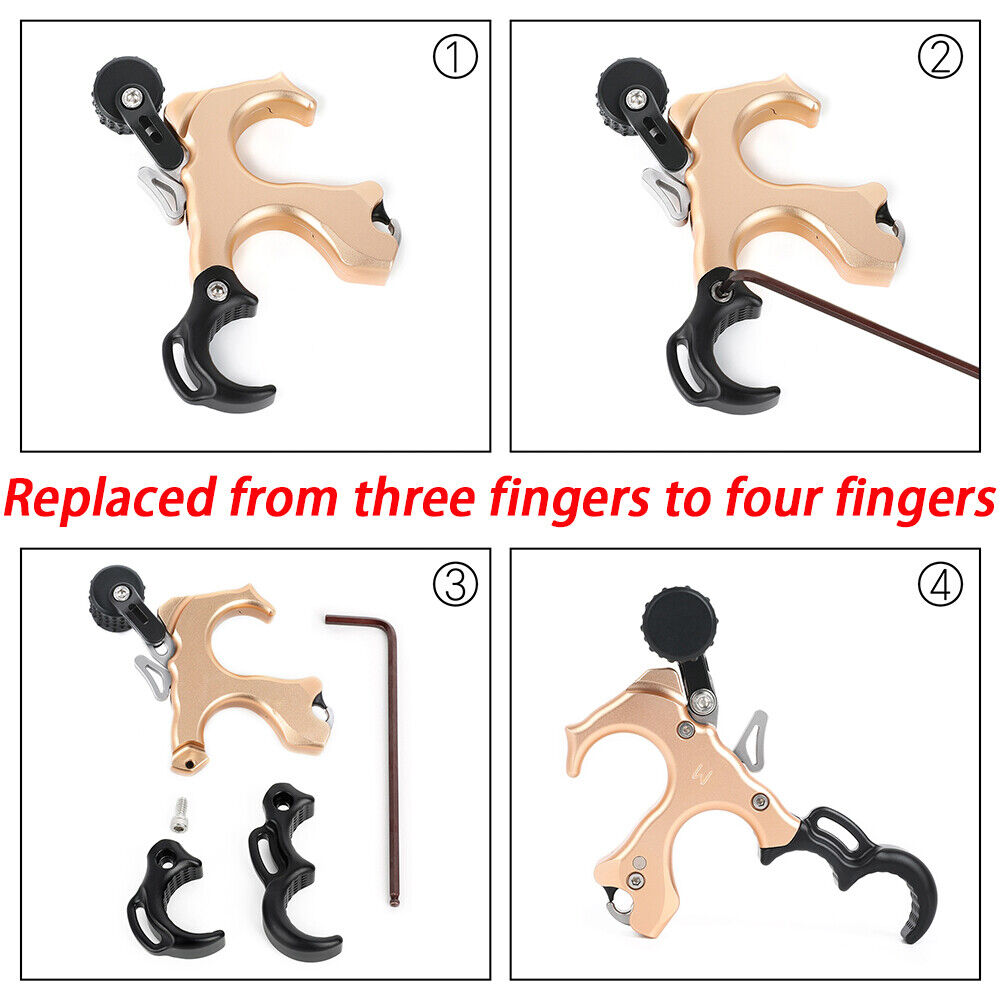 ①

②

Replaced from three fingers to four fingers

③

④